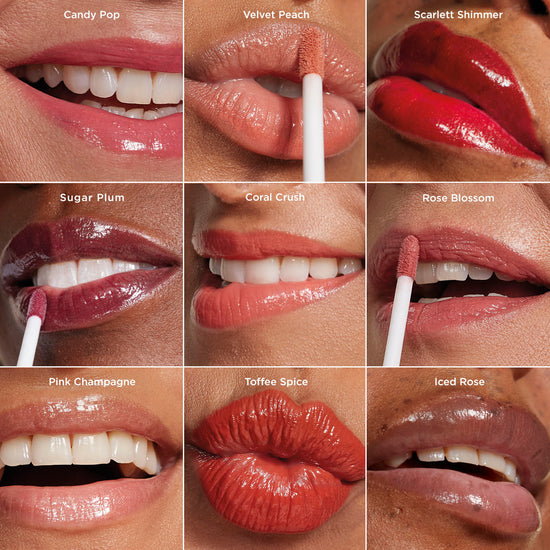 Candy Pop

Velvet Peach

Scarlett Shimmer

Sugar Plum

Coral Crush

Rose Blossom

Pink Champagne

Toffee Spice

Iced Rose